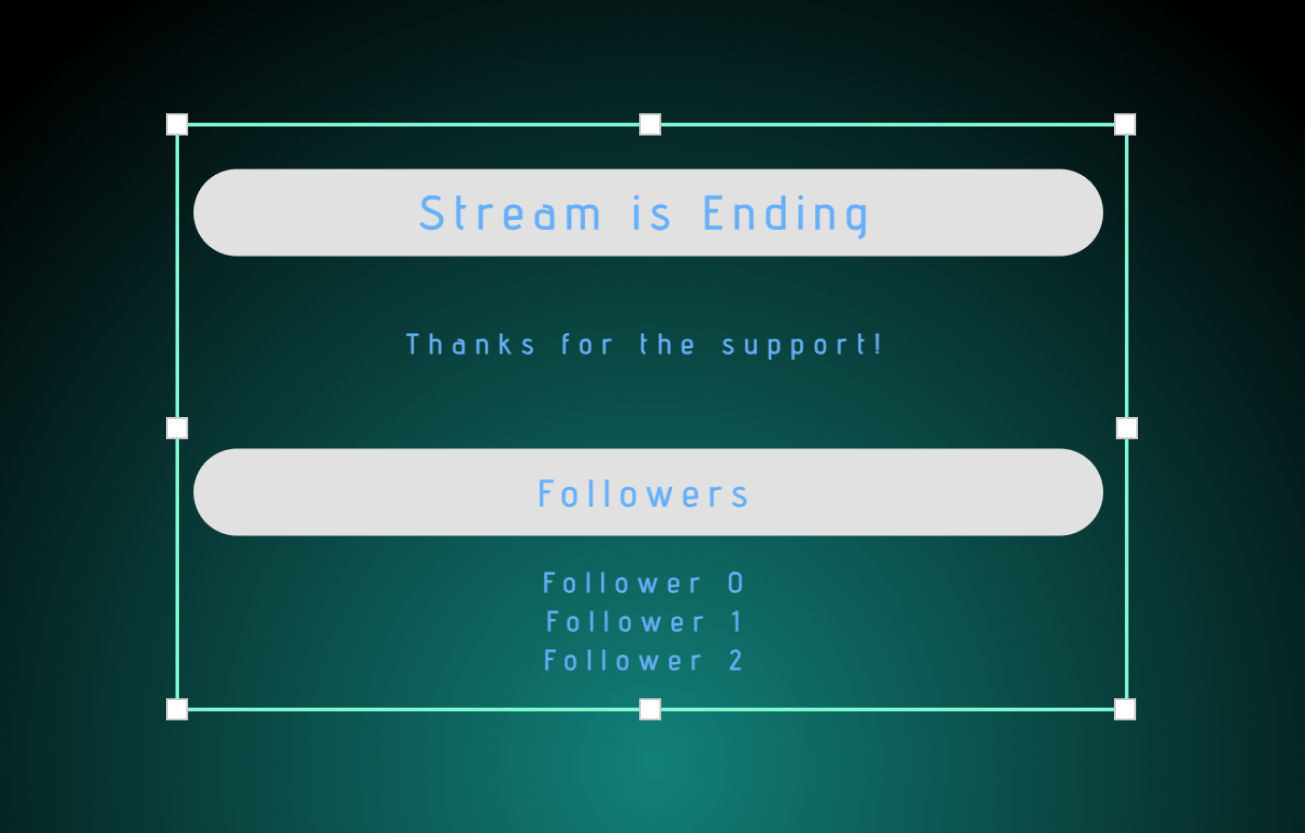 Stream is Ending

Thanks for the support!

Followers

Follower 0
Follower 1
Follower 2