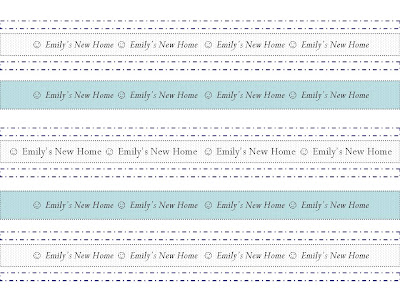 ☺ Emily's New Home ☺ Emily's New Home ☺ Emily's New Home ☺ Emily's New Home

☺ Emily's New Home ☺ Emily's New Home ☺ Emily's New Home ☺ Emily's New Home

☺ Emily's New Home ☺ Emily's New Home ☺ Emily's New Home ☺ Emily's New Home

☺ Emily's New Home ☺ Emily's New Home ☺ Emily's New Home ☺ Emily's New Home

☺ Emily's New Home ☺ Emily's New Home ☺ Emily's New Home ☺ Emily's New Home